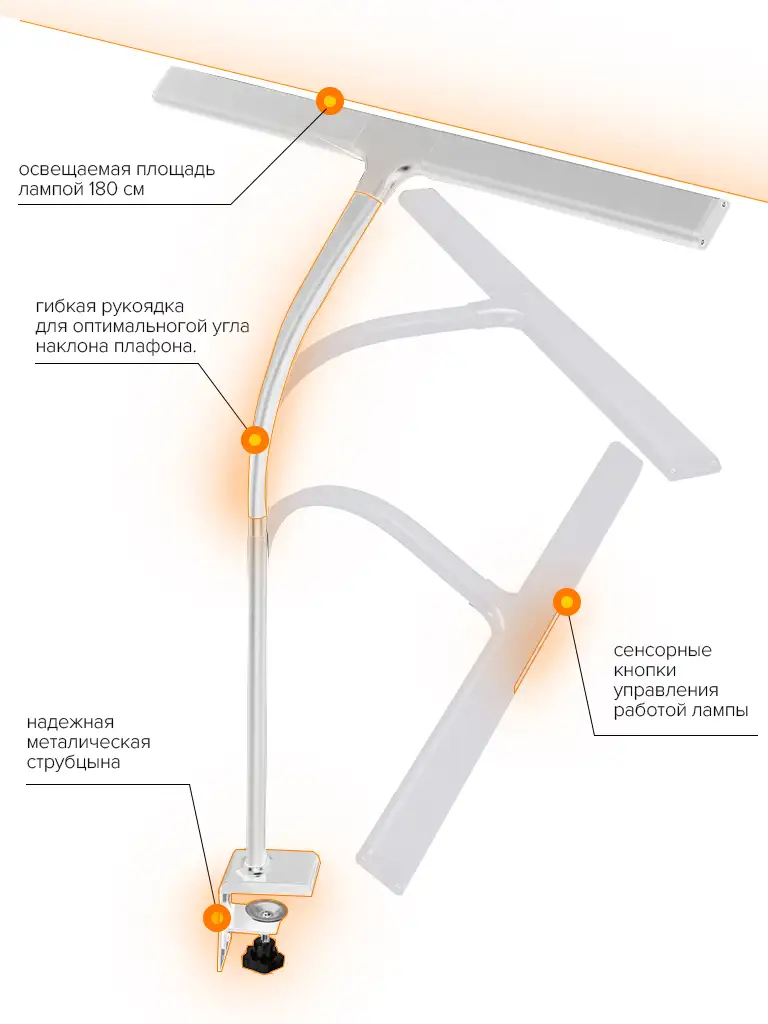 освещаемая площадь лампой 180 см

гибкая рукоядка для оптимальногой угла наклона плафона.

сенсорные кнопки управления работой лампы

надежная металическая струбцына