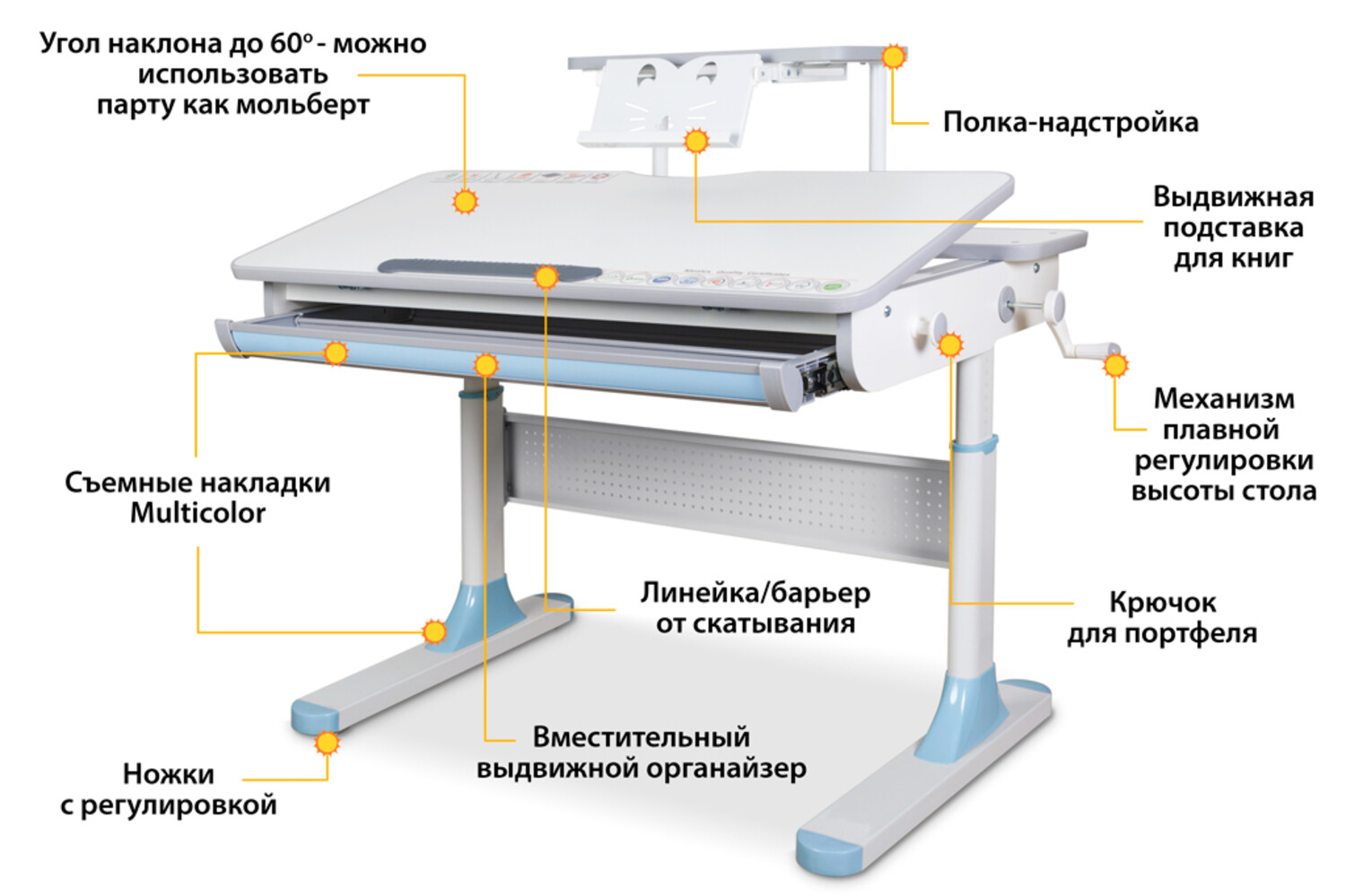 Угол наклона до 60° - можно использовать парту как мольберт

Полка-надстройка

Выдвижная подставка для книг

Механизм плавной регулировки высоты стола

Съемные накладки Multicolor

Линейка/барьер от скатывания

Крючок для портфеля

Вместительный выдвижной органайзер

Ножки с регулировкой