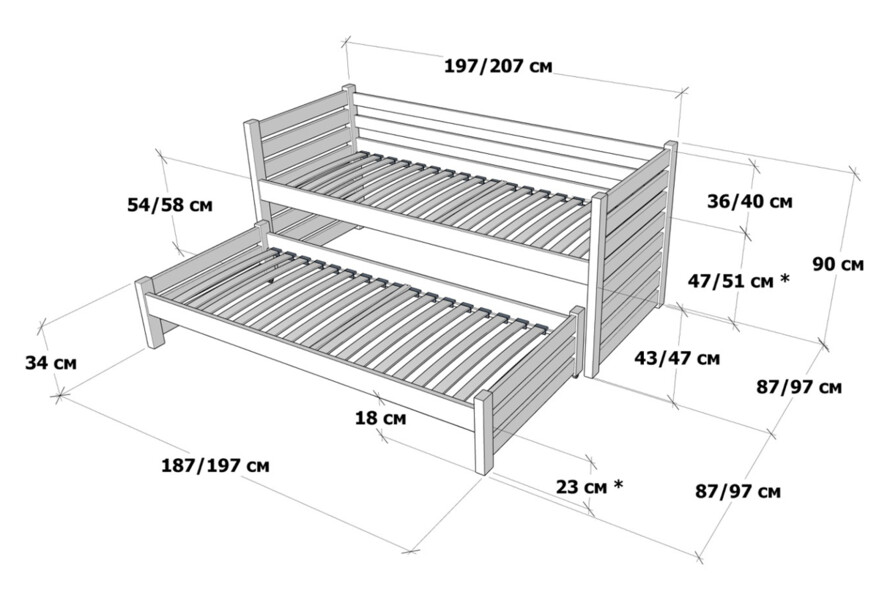 197/207 см

54/58 см

36/40 см

47/51 см *

90 см

34 см

43/47 см

87/97 см

18 см

187/197 см

23 см *

87/97 см