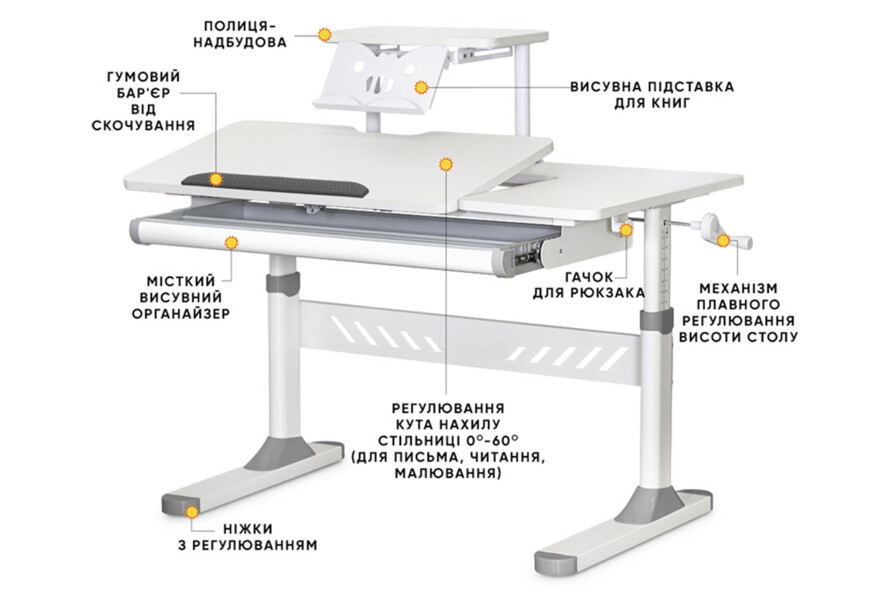 ПОЛИЦЯ-НАДБУДОВА

ГУМОВИЙ БАР'ЄР ВІД СКОЧУВАННЯ

ВИСУВНА ПІДСТАВКА ДЛЯ КНИГ

МІСТКИЙ ВИСУВНИЙ ОРГАНАЙЗЕР

ГАЧОК ДЛЯ РЮКЗАКА

МЕХАНІЗМ ПЛАВНОГО РЕГУЛЮВАННЯ ВИСОТИ СТОЛУ

РЕГУЛЮВАННЯ КУТА НАХИЛУ СТІЛЬНИЦІ 0°-60° (ДЛЯ ПИСЬМА, ЧИТАННЯ, МАЛЮВАННЯ)

НІЖКИ З РЕГУЛЮВАННЯМ