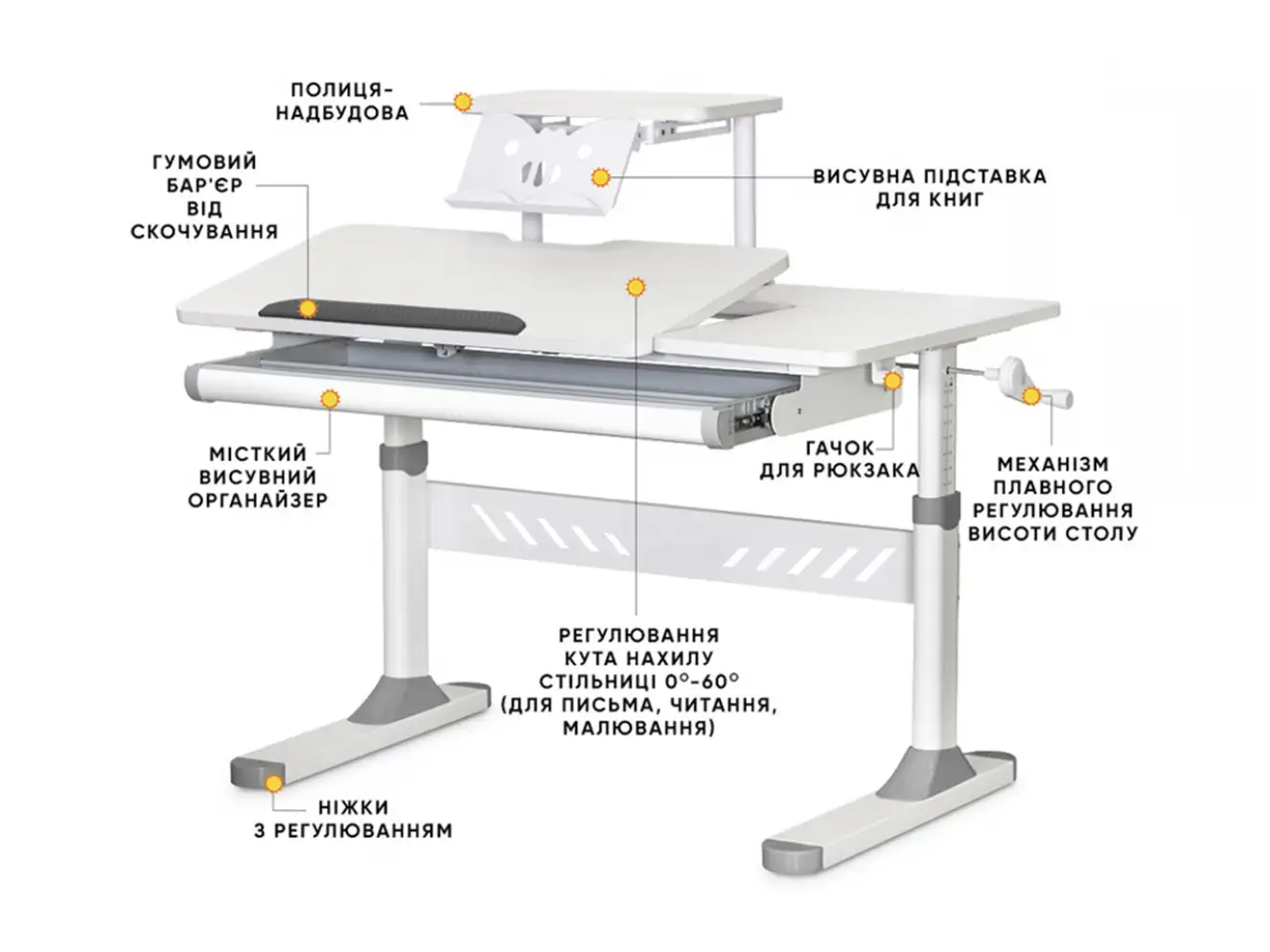 ПОЛИЦЯ-НАДБУДОВА

ГУМОВИЙ БАР'ЄР ВІД СКОЧУВАННЯ

ВИСУВНА ПІДСТАВКА ДЛЯ КНИГ

МІСТКИЙ ВИСУВНИЙ ОРГАНАЙЗЕР

ГАЧОК ДЛЯ РЮКЗАКА

МЕХАНІЗМ ПЛАВНОГО РЕГУЛЮВАННЯ ВИСОТИ СТОЛУ

РЕГУЛЮВАННЯ КУТА НАХИЛУ СТІЛЬНИЦІ 0°-60° (ДЛЯ ПИСЬМА, ЧИТАННЯ, МАЛЮВАННЯ)

НІЖКИ З РЕГУЛЮВАННЯМ